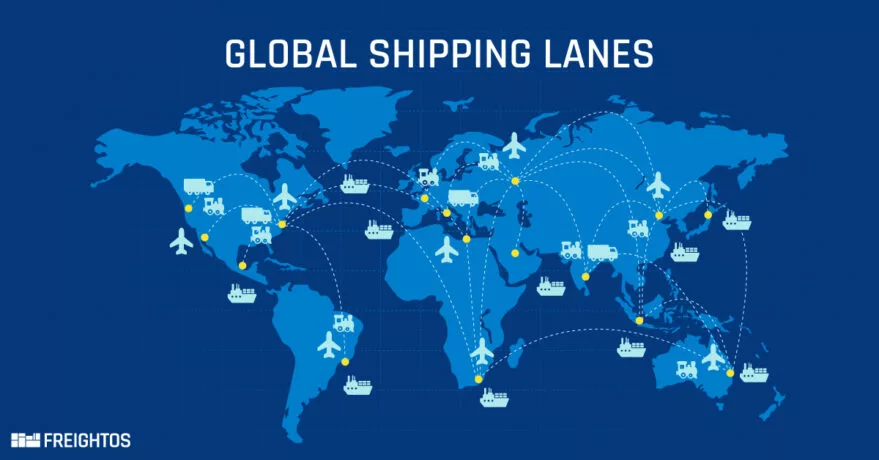 GLOBAL SHIPPING LANES

FREIGHTOS